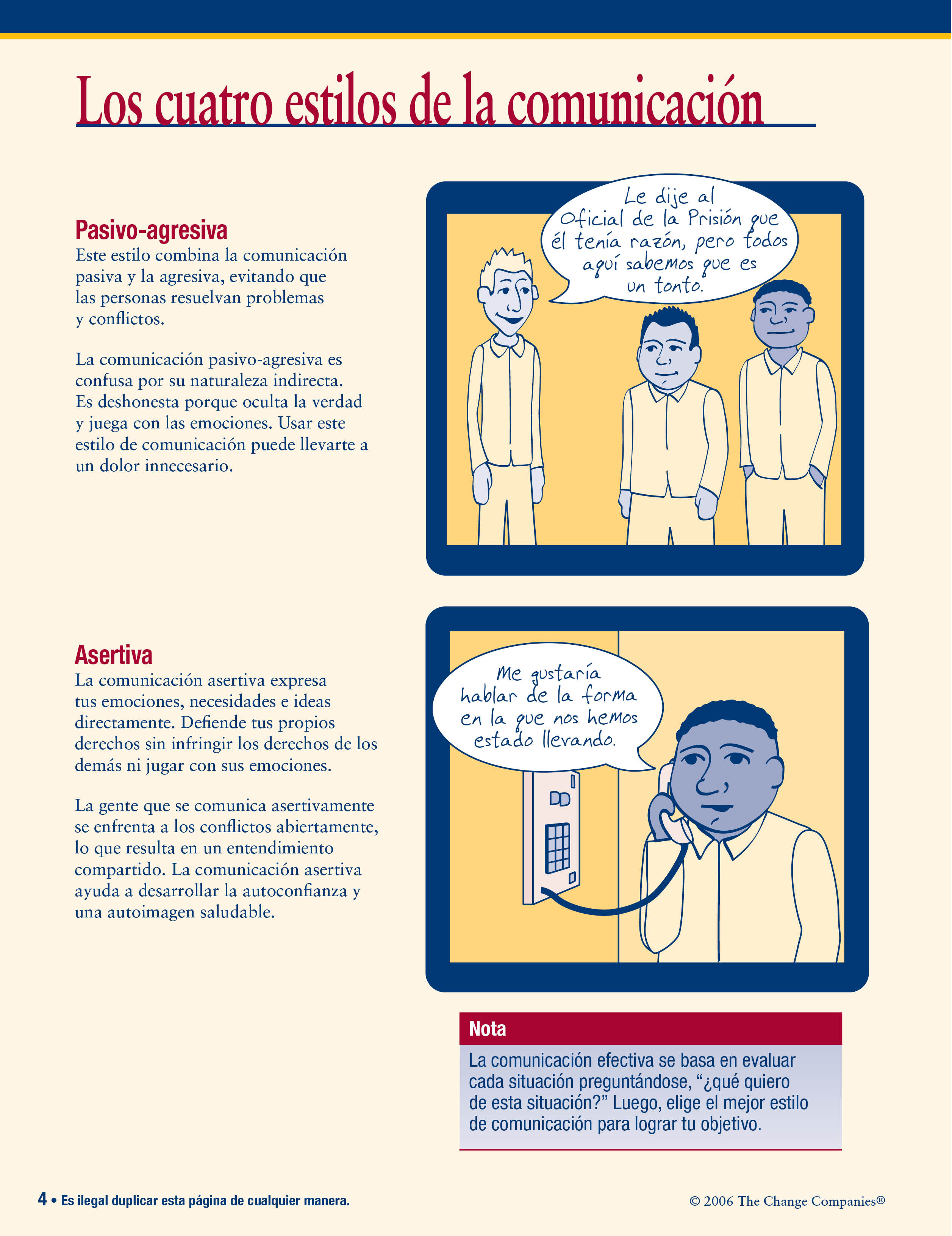 Los cuatro estilos de la comunicación

Pasivo-agresiva
Este estilo combina la comunicación pasiva y la agresiva, evitando que las personas resuelvan problemas y conflictos.

La comunicación pasivo-agresiva es confusa por su naturaleza indirecta. Es deshonesta porque oculta la verdad y juega con las emociones. Usar este estilo de comunicación puede llevarte a un dolor innecesario.

Le dije al Oficial de la Prisión que él tenía razón, pero todos aquí sabemos que es un tonto.

Asertiva
La comunicación asertiva expresa tus emociones, necesidades e ideas directamente. Defiende tus propios derechos sin infringir los derechos de los demás ni jugar con sus emociones.

La gente que se comunica asertivamente se enfrenta a los conflictos abiertamente, lo que resulta en un entendimiento compartido. La comunicación asertiva ayuda a desarrollar la autoconfianza y una autoimagen saludable.

Me gustaría hablar de la forma en la que nos hemos estado llevando.

Nota
La comunicación efectiva se basa en evaluar cada situación preguntándose, “¿qué quiero de esta situación?” Luego, elige el mejor estilo de comunicación para lograr tu objetivo.

4 • Es ilegal duplicar esta página de cualquier manera.

© 2006 The Change Companies®